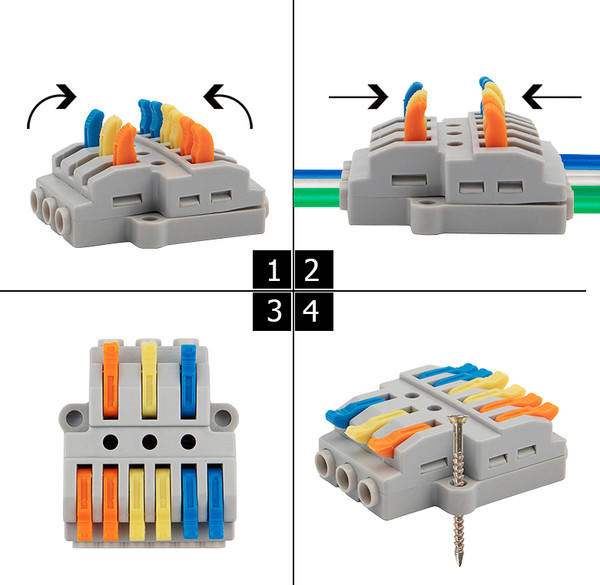 1 2
3 4