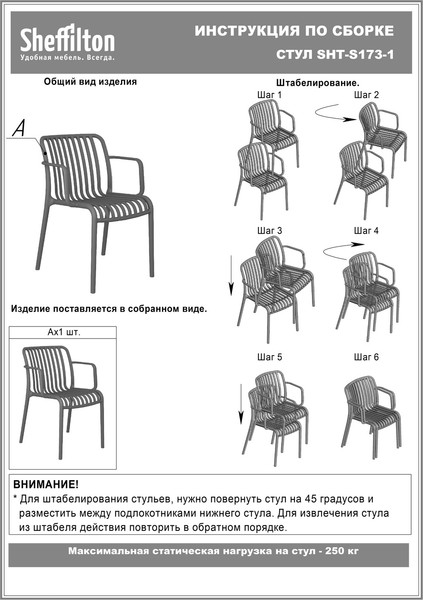 Sheffilton
Удобная мебель. Всегда.

ИНСТРУКЦИЯ ПО СБОРКЕ
СТУЛ SHT-S173-1

Общий вид изделия

A

Изделие поставляется в собранном виде.

Ax1 шт.

Штабелирование.

Шаг 1

Шаг 2

Шаг 3

Шаг 4

Шаг 5

Шаг 6

ВНИМАНИЕ!
* Для штабелирования стульев, нужно повернуть стул на 45 градусов и разместить между подлокотниками нижнего стула. Для извлечения стула из штабеля действия повторить в обратном порядке.

Максимальная статическая нагрузка на стул - 250 кг