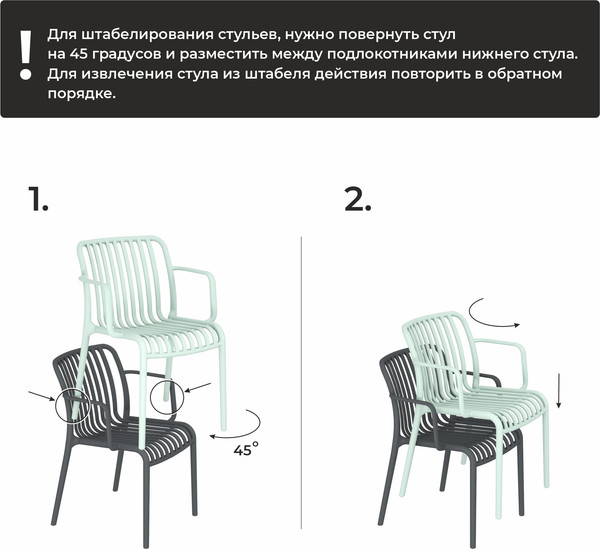 !
Для штабелирования стульев, нужно повернуть стул на 45 градусов и разместить между подлокотниками нижнего стула. Для извлечения стула из штабеля действия повторить в обратном порядке.

1.

45°

2.