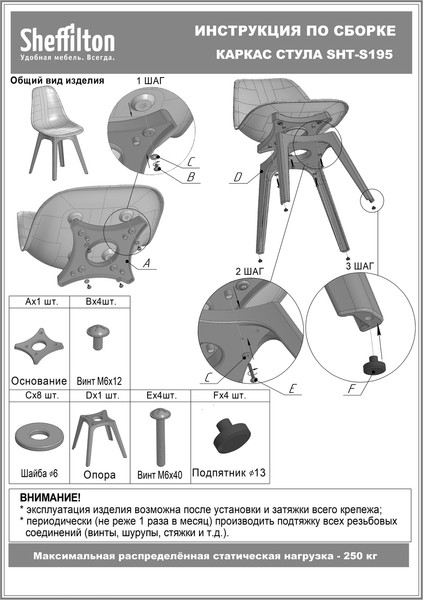 Sheffilton
Удобная мебель. Всегда.

ИНСТРУКЦИЯ ПО СБОРКЕ
КАРКАС СТУЛА SHT-S195

Общий вид изделия

1 ШАГ

C
B
A
D

2 ШАГ
3 ШАГ

C
E
F

| Ax1 шт. | Bx4шт. |
|---|---|
| Основание | Винт М6х12 |

| Cx8 шт. | Dx1 шт. | Ex4шт. | Fx4 шт. |
|---|---|---|---|
| Шайба ⌀6 | Опора | Винт М6х40 | Подпятник ⌀13 |

ВНИМАНИЕ!
* эксплуатация изделия возможна после установки и затяжки всего крепежа;
* периодически (не реже 1 раза в месяц) производить подтяжку всех резьбовых соединений (винты, шурупы, стяжки и т.д.).

Максимальная распределённая статическая нагрузка - 250 кг