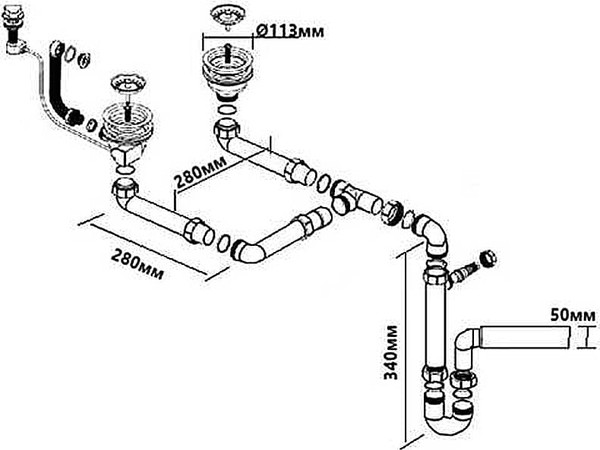 Ø113мм
280мм
280мм
340мм
50мм