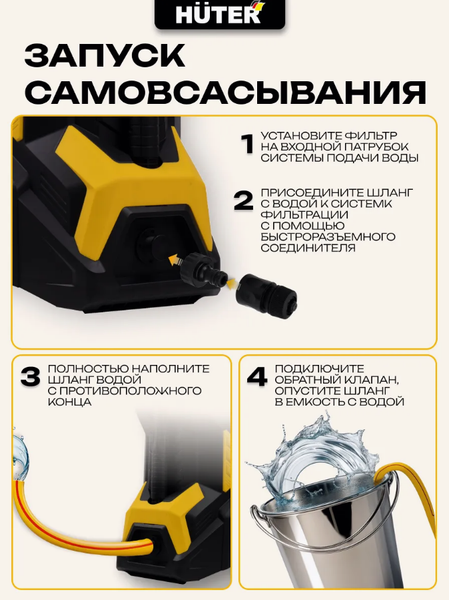 HÜTER

ЗАПУСК САМОВСАСЫВАНИЯ

1 УСТАНОВИТЕ ФИЛЬТР НА ВХОДНОЙ ПАТРУБОК СИСТЕМЫ ПОДАЧИ ВОДЫ

2 ПРИСОЕДИНИТЕ ШЛАНГ С ВОДОЙ К СИСТЕМК ФИЛЬТРАЦИИ С ПОМОЩЬЮ БЫСТРОРАЗЪЕМНОГО СОЕДИНИТЕЛЯ

3 ПОЛНОСТЬЮ НАПОЛНИТЕ ШЛАНГ ВОДОЙ С ПРОТИВОПОЛОЖНОГО КОНЦА

4 ПОДКЛЮЧИТЕ ОБРАТНЫЙ КЛАПАН, ОПУСТИТЕ ШЛАНГ В ЕМКОСТЬ С ВОДОЙ