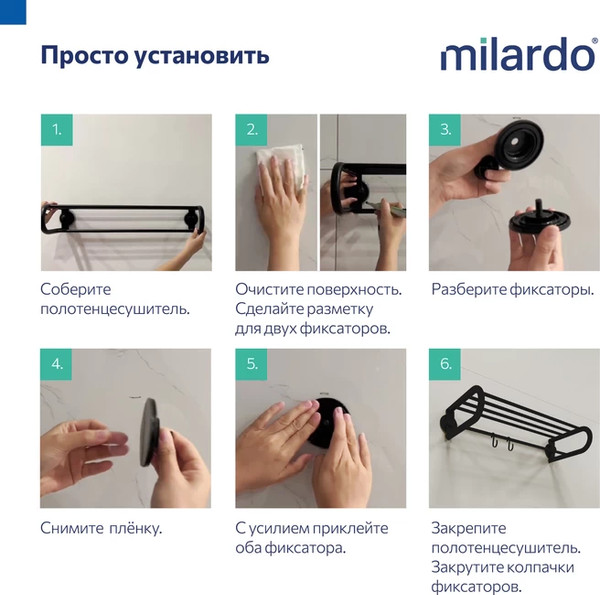 Просто установить

milardo®

1.

Соберите полотенцесушитель.

2.

Очистите поверхность. Сделайте разметку для двух фиксаторов.

3.

Разберите фиксаторы.

4.

Снимите плёнку.

5.

С усилием приклейте оба фиксатора.

6.

Закрепите полотенцесушитель. Закрутите колпачки фиксаторов.