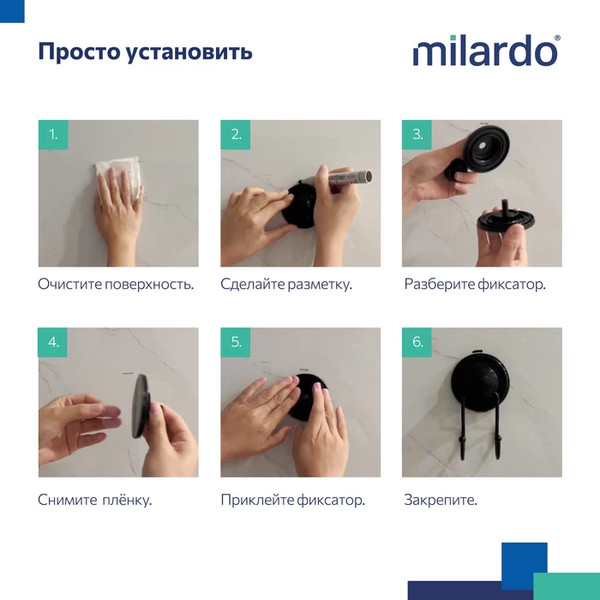 Просто установить

milardo®

1.

Очистите поверхность.

2.

Сделайте разметку.

3.

Разберите фиксатор.

4.

Снимите плёнку.

5.

Приклейте фиксатор.

6.

Закрепите.