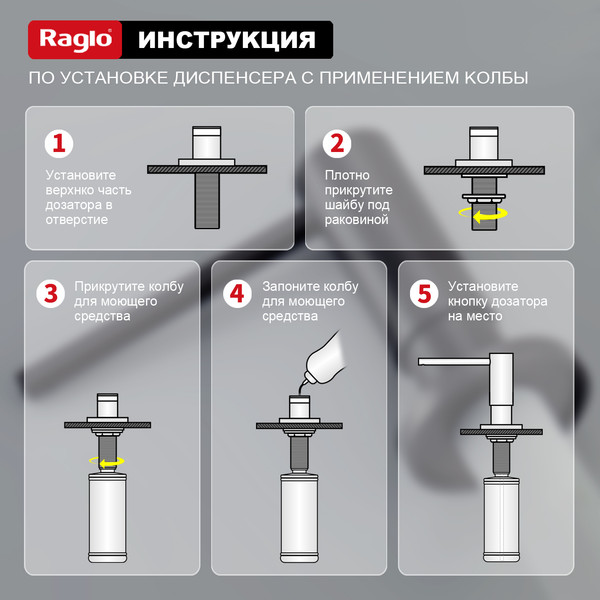 Raglo ИНСТРУКЦИЯ

ПО УСТАНОВКЕ ДИСПЕНСЕРА С ПРИМЕНЕНИЕМ КОЛБЫ

1 Установите верхнко часть дозатора в отверстие

2 Плотно прикрутите шайбу под раковиной

3 Прикрутите колбу для моющего средства

4 Запоните колбу для моющего средства

5 Установите кнопку дозатора на место