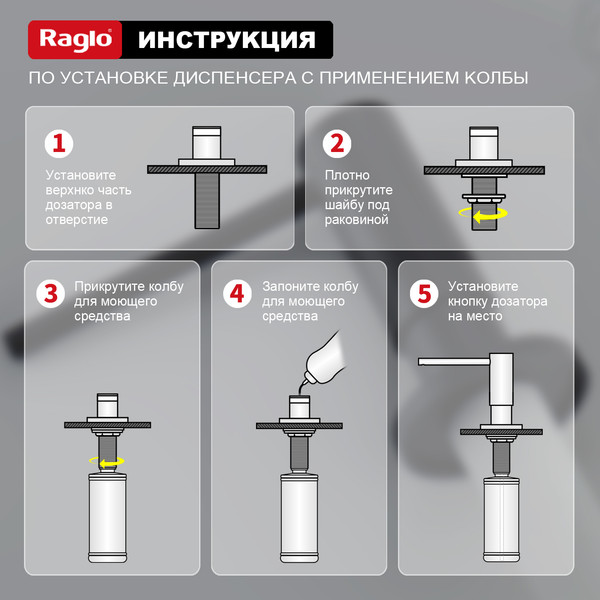 Raglo ИНСТРУКЦИЯ

ПО УСТАНОВКЕ ДИСПЕНСЕРА С ПРИМЕНЕНИЕМ КОЛБЫ

1 Установите верхнко часть дозатора в отверстие

2 Плотно прикрутите шайбу под раковиной

3 Прикрутите колбу для моющего средства

4 Запоните колбу для моющего средства

5 Установите кнопку дозатора на место