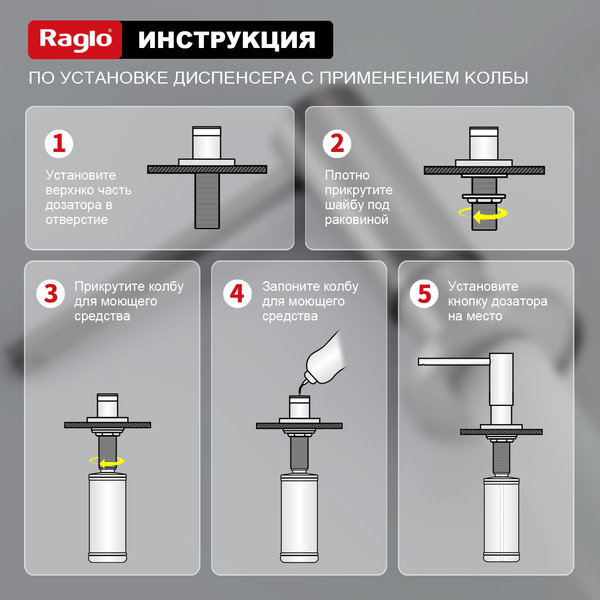 Raglo ИНСТРУКЦИЯ

ПО УСТАНОВКЕ ДИСПЕНСЕРА С ПРИМЕНЕНИЕМ КОЛБЫ

1 Установите верхнко часть дозатора в отверстие

2 Плотно прикрутите шайбу под раковиной

3 Прикрутите колбу для моющего средства

4 Запоните колбу для моющего средства

5 Установите кнопку дозатора на место