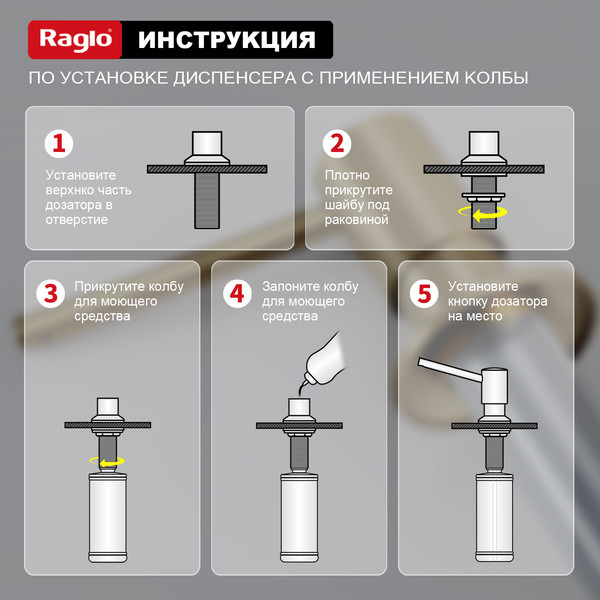 Raglo ИНСТРУКЦИЯ

ПО УСТАНОВКЕ ДИСПЕНСЕРА С ПРИМЕНЕНИЕМ КОЛБЫ

1 Установите верхнко часть дозатора в отверстие

2 Плотно прикрутите шайбу под раковиной

3 Прикрутите колбу для моющего средства

4 Запоните колбу для моющего средства

5 Установите кнопку дозатора на место