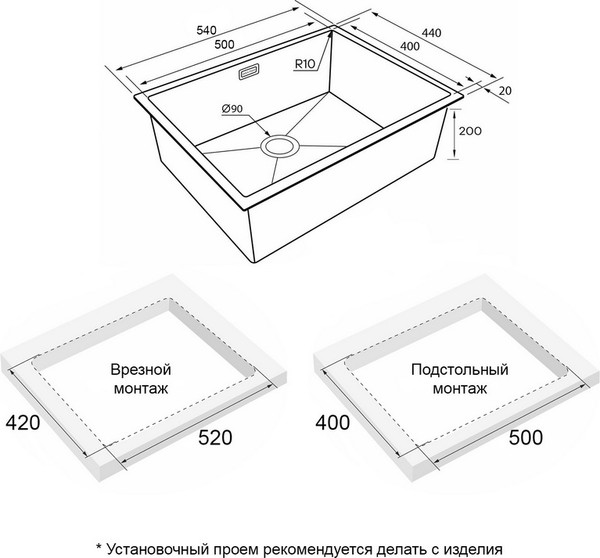 540
500
440
400
R10
20
Ø90
200

Врезной монтаж
420
520

Подстольный монтаж
400
500

* Установочный проем рекомендуется делать с изделия