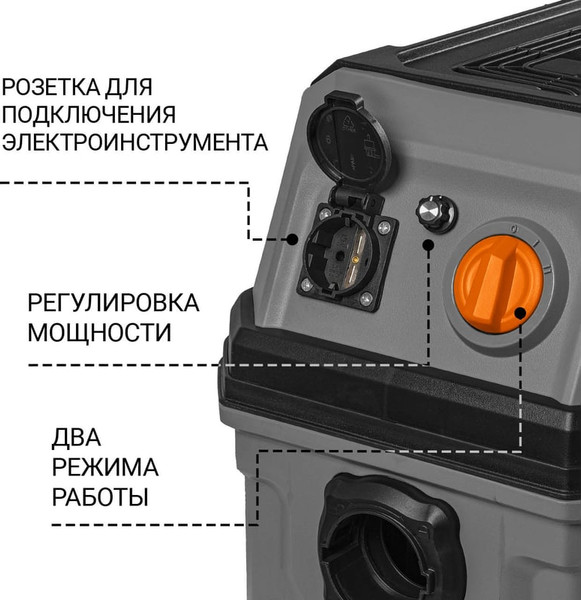 РОЗЕТКА ДЛЯ ПОДКЛЮЧЕНИЯ ЭЛЕКТРОИНСТРУМЕНТА

РЕГУЛИРОВКА МОЩНОСТИ

ДВА РЕЖИМА РАБОТЫ

0 I II