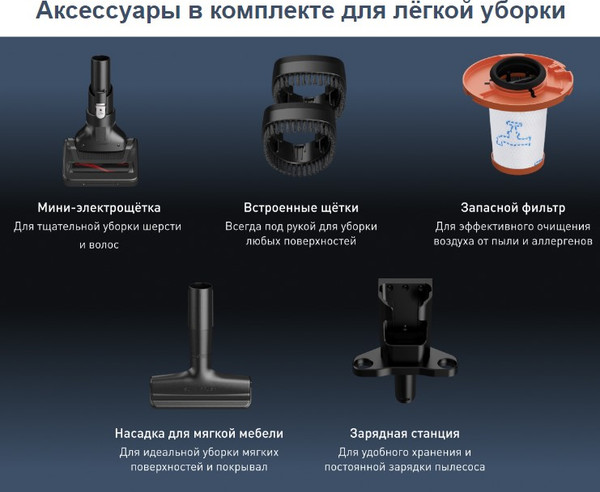 Аксессуары в комплекте для лёгкой уборки

Мини-электрощётка
Для тщательной уборки шерсти и волос

Встроенные щётки
Всегда под рукой для уборки любых поверхностей

Запасной фильтр
Для эффективного очищения воздуха от пыли и аллергенов

Насадка для мягкой мебели
Для идеальной уборки мягких поверхностей и покрывал

Зарядная станция
Для удобного хранения и постоянной зарядки пылесоса