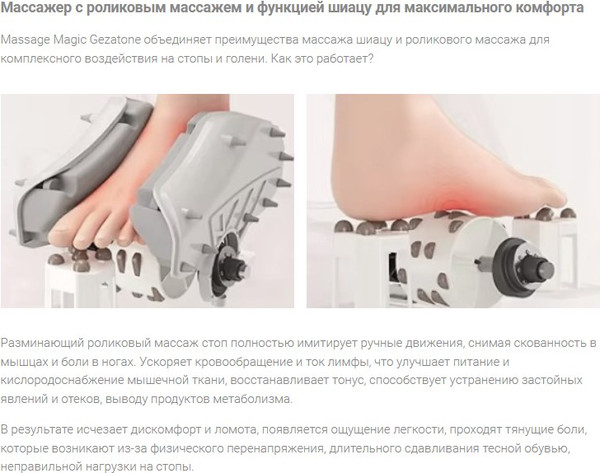 Массажер с роликовым массажем и функцией шиацу для максимального комфорта

Massage Magic Gezatone объединяет преимущества массажа шиацу и роликового массажа для комплексного воздействия на стопы и голени. Как это работает?

Разминающий роликовый массаж стоп полностью имитирует ручные движения, снимая скованность в мышцах и боли в ногах. Ускоряет кровообращение и ток лимфы, что улучшает питание и кислородоснабжение мышечной ткани, восстанавливает тонус, способствует устранению застойных явлений и отеков, выводу продуктов метаболизма.

В результате исчезает дискомфорт и ломота, появляется ощущение легкости, проходят тянущие боли, которые возникают из-за физического перенапряжения, длительного сдавливания тесной обувью, неправильной нагрузки на стопы.