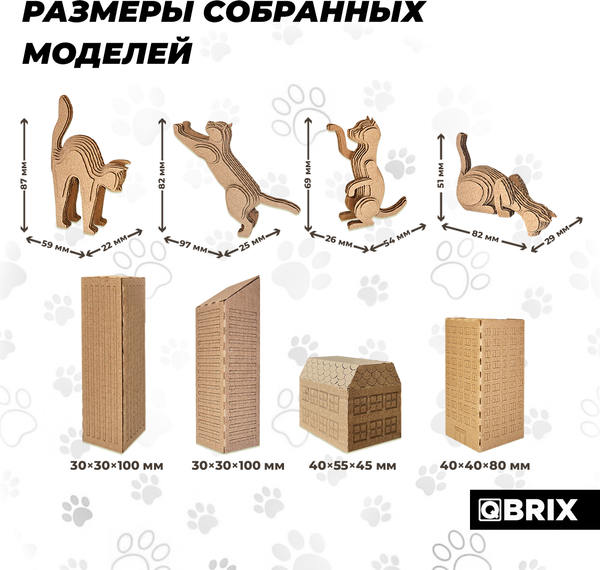 РАЗМЕРЫ СОБРАННЫХ МОДЕЛЕЙ

87 мм
59 мм
22 мм

82 мм
97 мм
25 мм

69 мм
26 мм
54 мм

51 мм
82 мм
29 мм

30×30×100 мм

30×30×100 мм

40×55×45 мм

40×40×80 мм

QBRIX