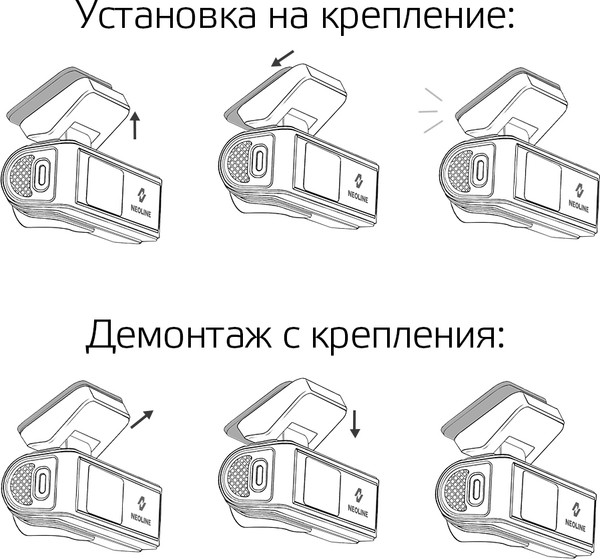 Установка на крепление:

NEOLINE

NEOLINE

NEOLINE

Демонтаж с крепления:

NEOLINE

NEOLINE

NEOLINE