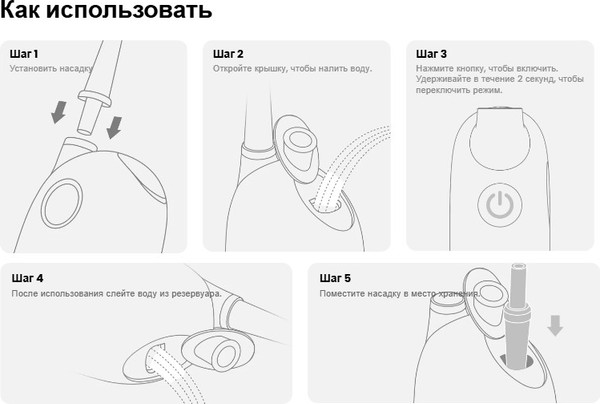 Как использовать

Шаг 1
Установить насадку

Шаг 2
Откройте крышку, чтобы налить воду.

Шаг 3
Нажмите кнопку, чтобы включить. Удерживайте в течение 2 секунд, чтобы переключить режим.

Шаг 4
После использования слейте воду из резервуара.

Шаг 5
Поместите насадку в место хранения.