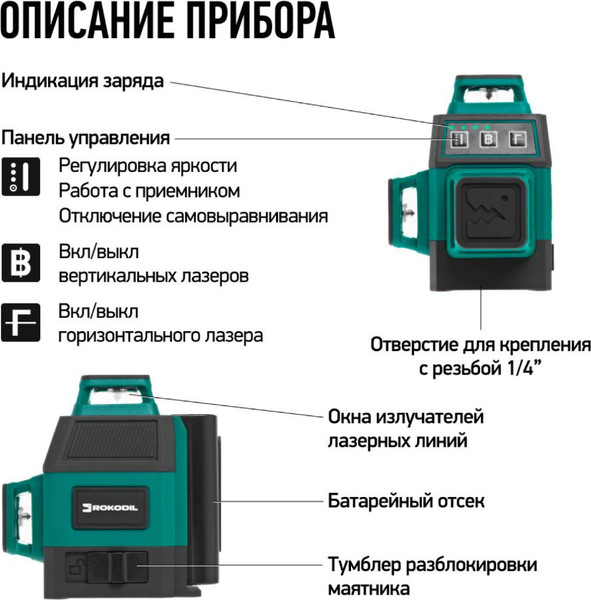 ОПИСАНИЕ ПРИБОРА

Индикация заряда

Панель управления

Регулировка яркости
Работа с приемником
Отключение самовыравнивания

Вкл/выкл
вертикальных лазеров

Вкл/выкл
горизонтального лазера

Отверстие для крепления
с резьбой 1/4”

Окна излучателей
лазерных линий

ROKODIL

Батарейный отсек

Тумблер разблокировки
маятника