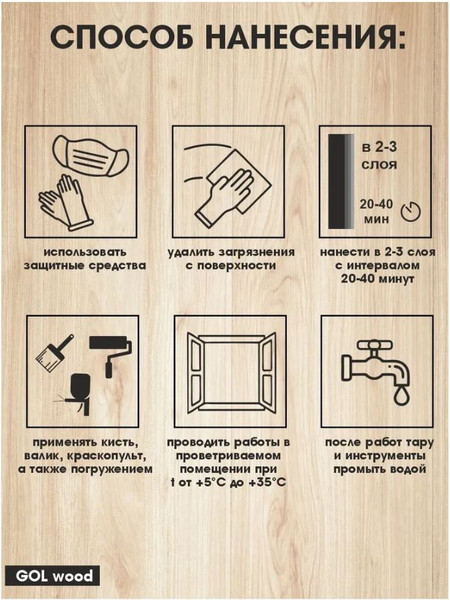 СПОСОБ НАНЕСЕНИЯ:

использовать защитные средства

удалить загрязнения с поверхности

в 2-3 слоя

20-40 мин

нанести в 2-3 слоя с интервалом 20-40 минут

применять кисть, валик, краскопульт, а также погружением

проводить работы в проветриваемом помещении при t от +5°C до +35°C

после работ тару и инструменты промыть водой

GOL wood