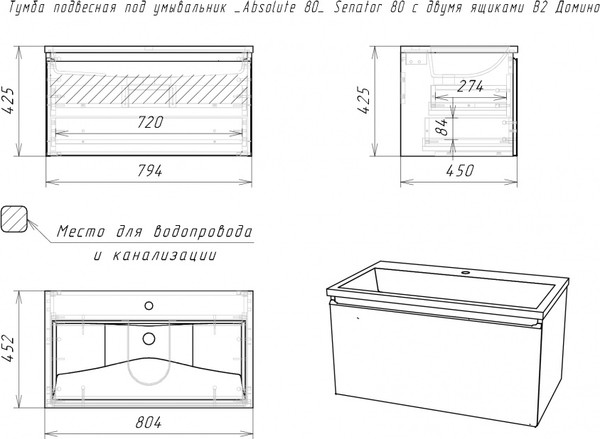 Тумба подвесная под умывальник _Absolute 80_ Senator 80 с двумя ящиками В2 Домино

425

720

794

425

274

84

450

Место для водопровода и канализации

452

804