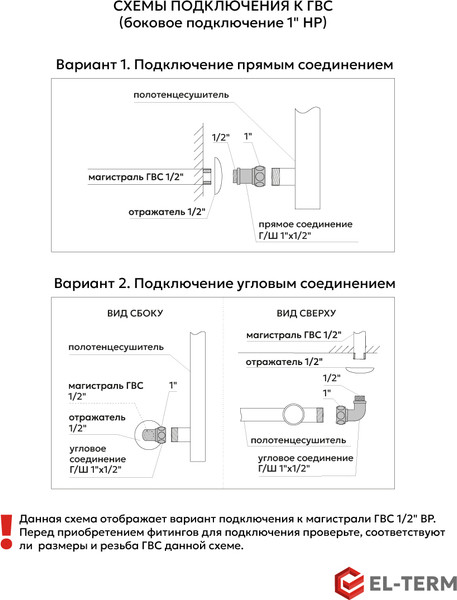 СХЕМЫ ПОДКЛЮЧЕНИЯ К ГВС
(боковое подключение 1" НР)

Вариант 1. Подключение прямым соединением

полотенцесушитель

1/2"

1"

магистраль ГВС 1/2"

отражатель 1/2"

прямое соединение
Г/Ш 1"х1/2"

Вариант 2. Подключение угловым соединением

ВИД СБОКУ

полотенцесушитель

магистраль ГВС 1/2"

1"

отражатель 1/2"

угловое соединение Г/Ш 1"х1/2"

ВИД СВЕРХУ

магистраль ГВС 1/2"

отражатель 1/2"

1/2"

1"

полотенцесушитель

угловое соединение
Г/Ш 1"х1/2"

!

Данная схема отображает вариант подключения к магистрали ГВС 1/2" ВР. Перед приобретением фитингов для подключения проверьте, соответствуют ли размеры и резьба ГВС данной схеме.

EL-TERM