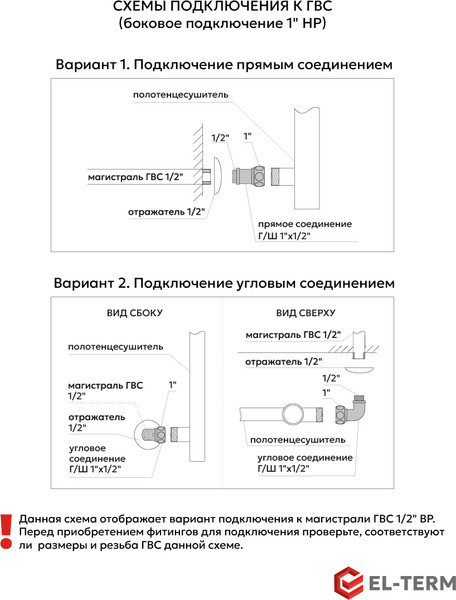 СХЕМЫ ПОДКЛЮЧЕНИЯ К ГВС
(боковое подключение 1" НР)

Вариант 1. Подключение прямым соединением

полотенцесушитель

1/2"

1"

магистраль ГВС 1/2"

отражатель 1/2"

прямое соединение
Г/Ш 1"х1/2"

Вариант 2. Подключение угловым соединением

ВИД СБОКУ

полотенцесушитель

магистраль ГВС 1/2"

1"

отражатель 1/2"

угловое соединение Г/Ш 1"х1/2"

ВИД СВЕРХУ

магистраль ГВС 1/2"

отражатель 1/2"

1/2"

1"

полотенцесушитель

угловое соединение Г/Ш 1"х1/2"

!

Данная схема отображает вариант подключения к магистрали ГВС 1/2" ВР. Перед приобретением фитингов для подключения проверьте, соответствуют ли размеры и резьба ГВС данной схеме.

EL-TERM