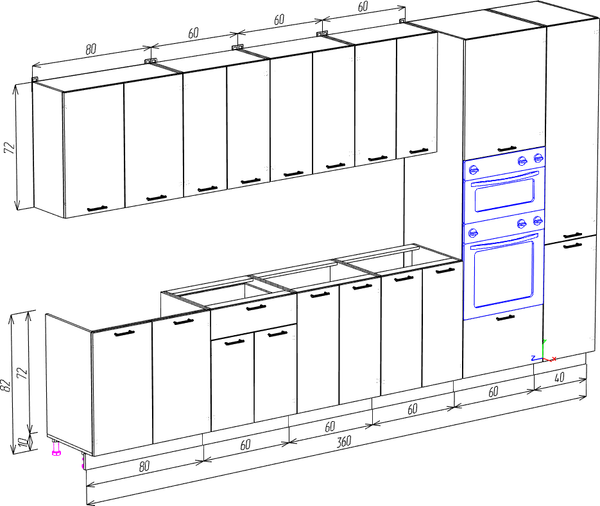 80
60
60
60
72
82
72
10
80
60
60
60
60
40
360