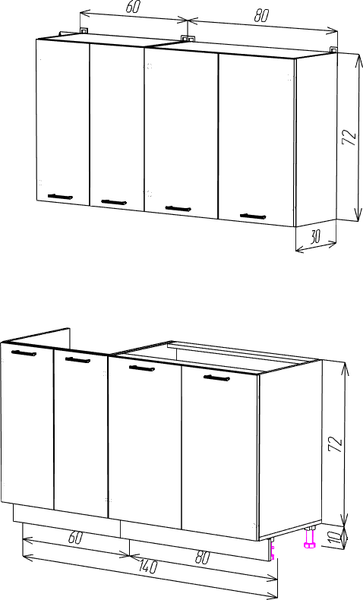 60
80
72
30
72
10
60
80
140