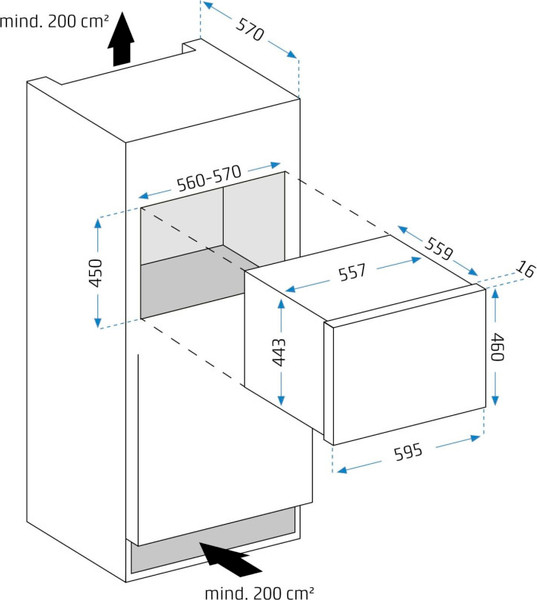 mind. 200 cm²

570

560-570

450

559

16

557

443

460

595

mind. 200 cm²