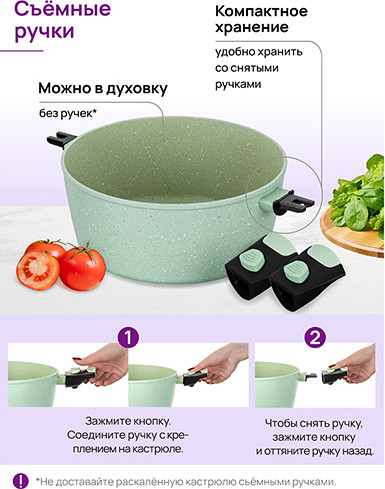 Съёмные ручки

Компактное хранение

удобно хранить со снятыми ручками

Можно в духовку

без ручек*

1

2

Зажмите кнопку. Соедините ручку с креплением на кастрюле.

Чтобы снять ручку, зажмите кнопку и оттяните ручку назад.

!

*Не доставайте раскалённую кастрюлю съёмными ручками.