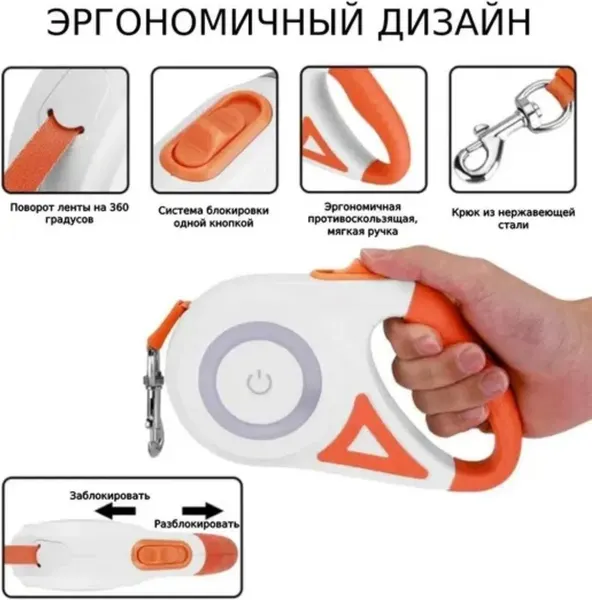 ЭРГОНОМИЧНЫЙ ДИЗАЙН

Поворот ленты на 360 градусов

Система блокировки одной кнопкой

Эргономичная противоскользящая, мягкая ручка

Крюк из нержавеющей стали

Заблокировать

Разблокировать