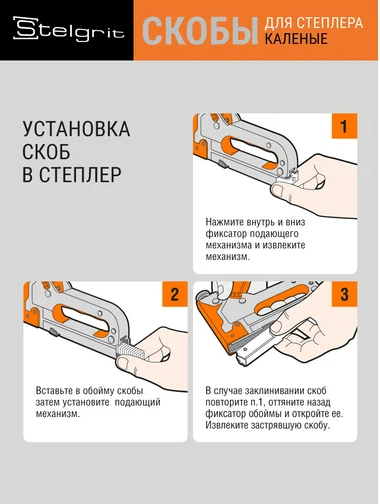 Stelgrit

СКОБЫ ДЛЯ СТЕПЛЕРА КАЛЕНЫЕ

УСТАНОВКА СКОБ В СТЕПЛЕР

1

Нажмите внутрь и вниз фиксатор подающего механизма и извлеките механизм.

2

Вставьте в обойму скобы затем установите подающий механизм.

3

В случае заклинивании скоб повторите п.1, оттяните назад фиксатор обоймы и откройте ее. Извлеките застрявшую скобу.