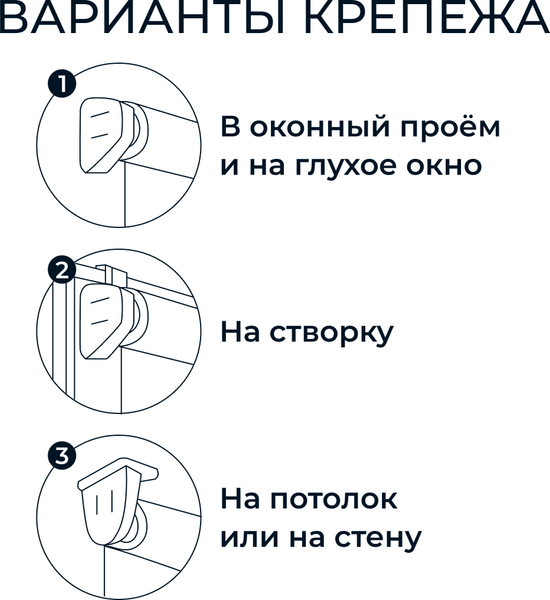 ВАРИАНТЫ КРЕПЕЖА

1

В оконный проём и на глухое окно

2

На створку

3

На потолок или на стену