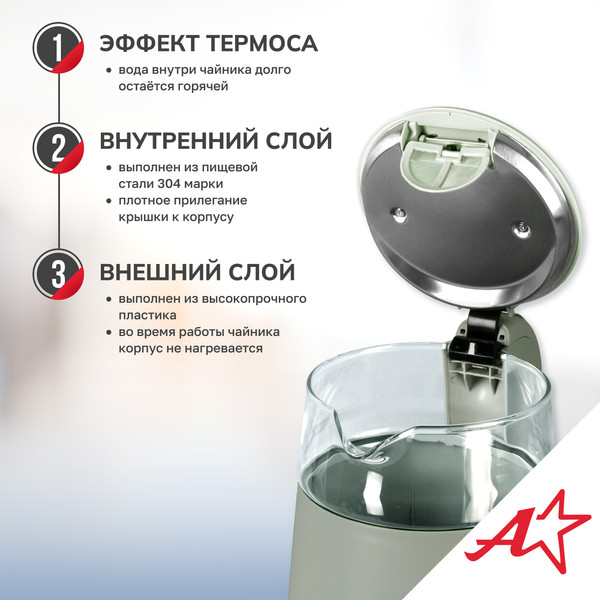 1
ЭФФЕКТ ТЕРМОСА
• вода внутри чайника долго остаётся горячей

2
ВНУТРЕННИЙ СЛОЙ
• выполнен из пищевой стали 304 марки
• плотное прилегание крышки к корпусу

3
ВНЕШНИЙ СЛОЙ
• выполнен из высокопрочного пластика
• во время работы чайника корпус не нагревается

A