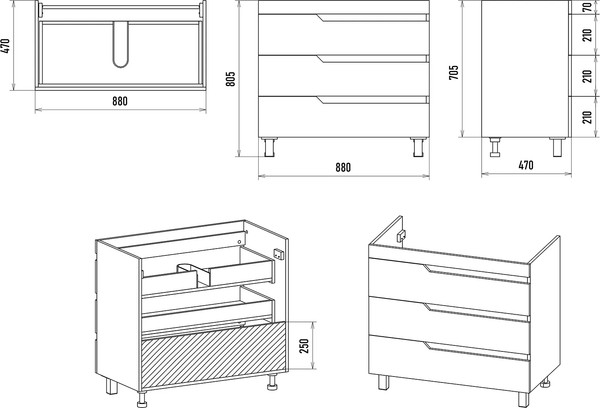 470
880
805
880
705
70
210
210
210
470
250