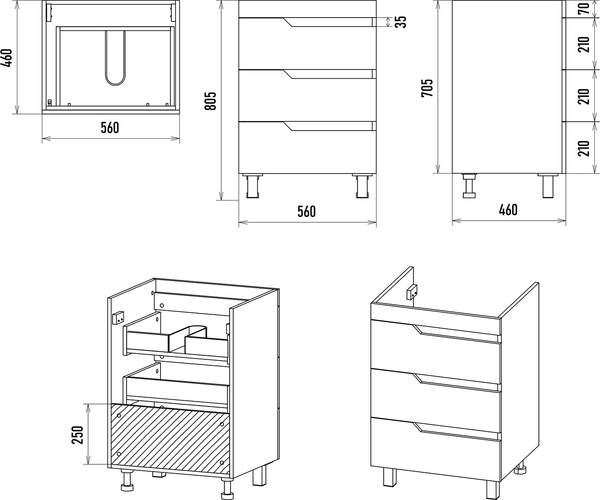 460
560
805
35
560
705
70
210
210
210
460
250