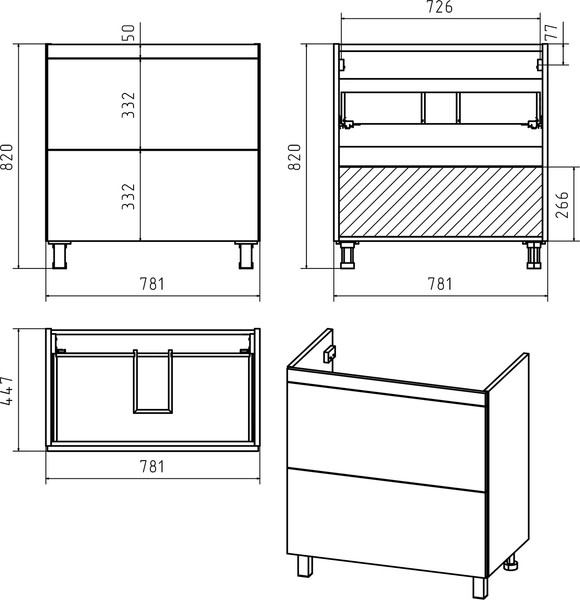 50
332
332
820
781
726
77
820
266
781
447
781