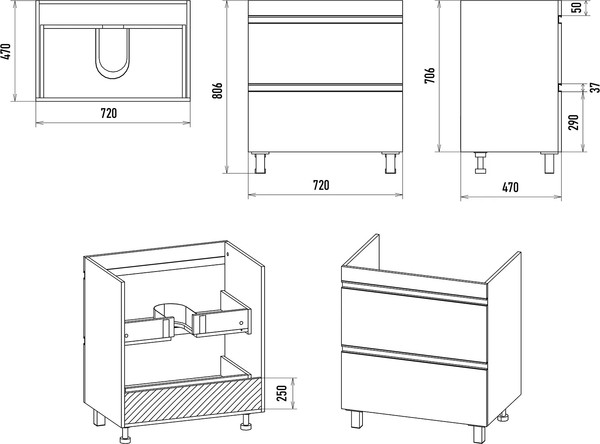 470
720
806
720
706
50
37
290
470
250