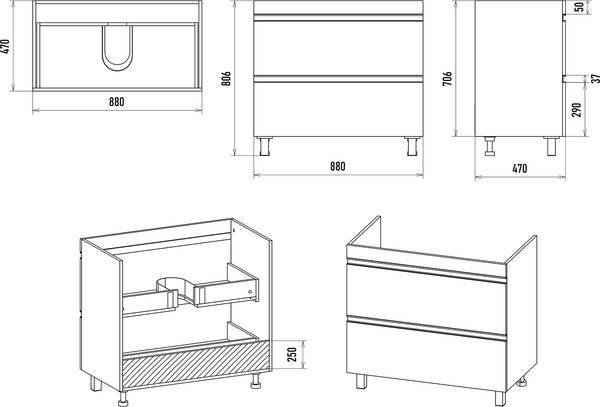 470
880
806
880
706
50
37
290
470
250