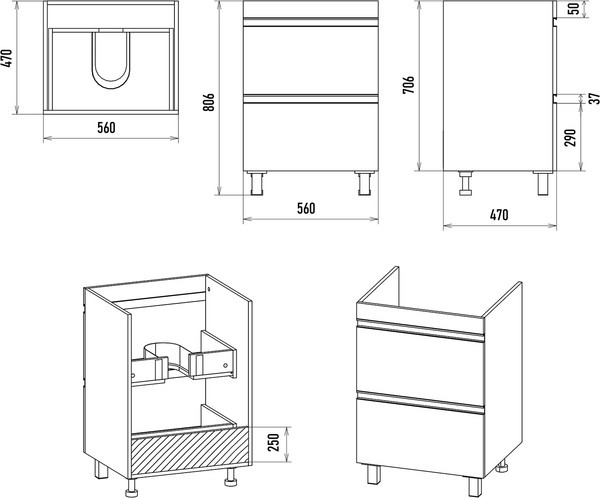 470
560
806
560
706
50
37
290
470
250