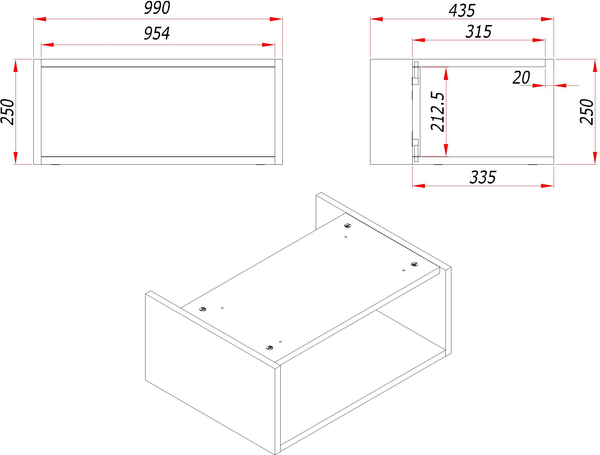 990
954
250
435
315
20
212.5
250
335