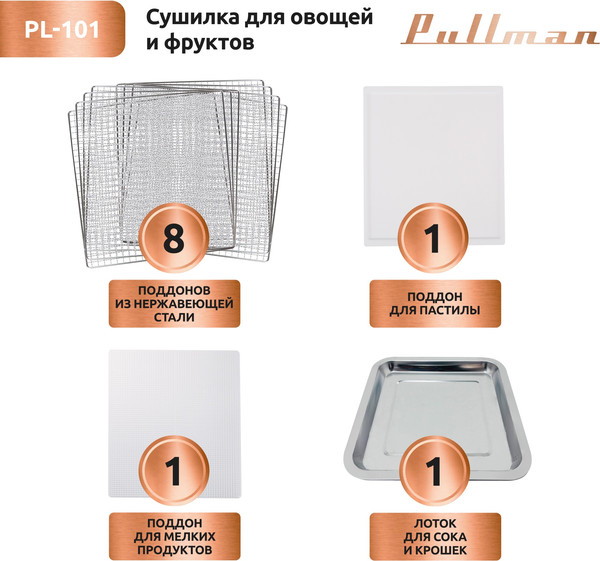 PL-101

Сушилка для овощей и фруктов

Pullman

8

ПОДДОНОВ ИЗ НЕРЖАВЕЮЩЕЙ СТАЛИ

1

ПОДДОН ДЛЯ ПАСТИЛЫ

1

ПОДДОН ДЛЯ МЕЛКИХ ПРОДУКТОВ

1

ЛОТОК ДЛЯ СОКА И КРОШЕК