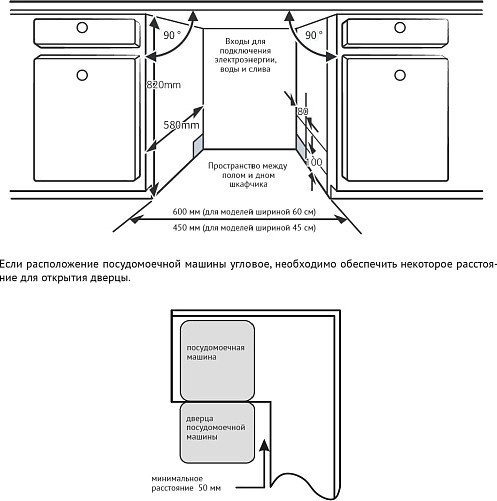 90 °

90 °

Входы для подключения электроэнергии, воды и слива

820mm

580mm

80

100

Пространство между полом и дном шкафчика

600 мм (для моделей шириной 60 см)

450 мм (для моделей шириной 45 см)

Если расположение посудомоечной машины угловое, необходимо обеспечить некоторое расстояние для открытия дверцы.

посудомоечная машина

дверца посудомоечной машины

минимальное расстояние 50 мм