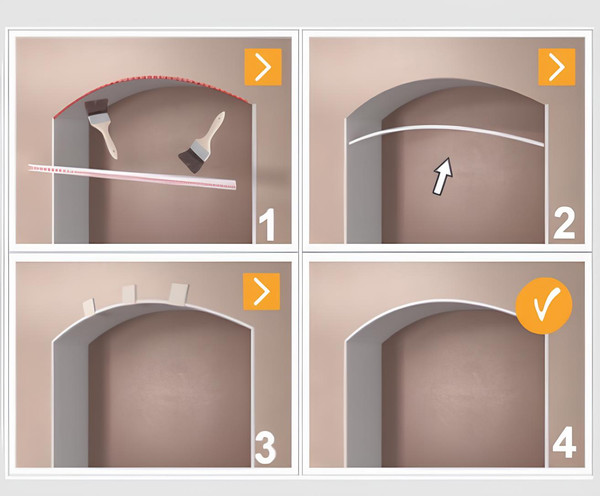 1

2

3

4