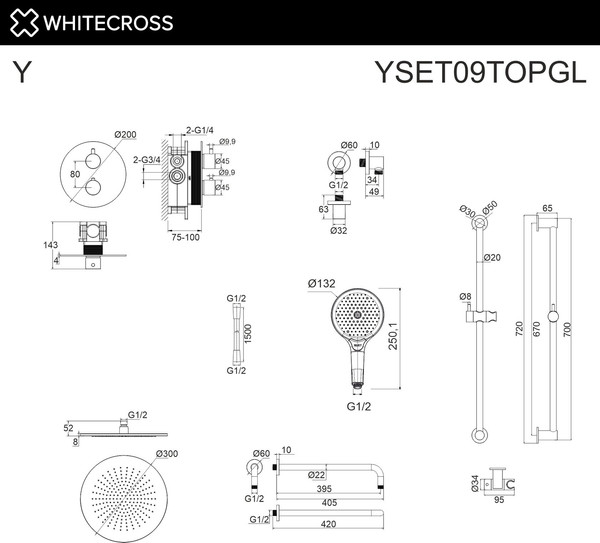 WHITECROSS

Y

YSET09TOPGL

Ø200
80
2-G1/4
2-G3/4
Ø9,9
Ø45
Ø9,9
Ø45
75-100
143
4

Ø60
10
G1/2
34
49
63
Ø32

Ø30
Ø50
65
Ø20
Ø8
720
670
700

G1/2
1500
G1/2

Ø132
250,1
G1/2

G1/2
52
8
Ø300

Ø60
10
Ø22
395
G1/2
405
G1/2
420

Ø34
95