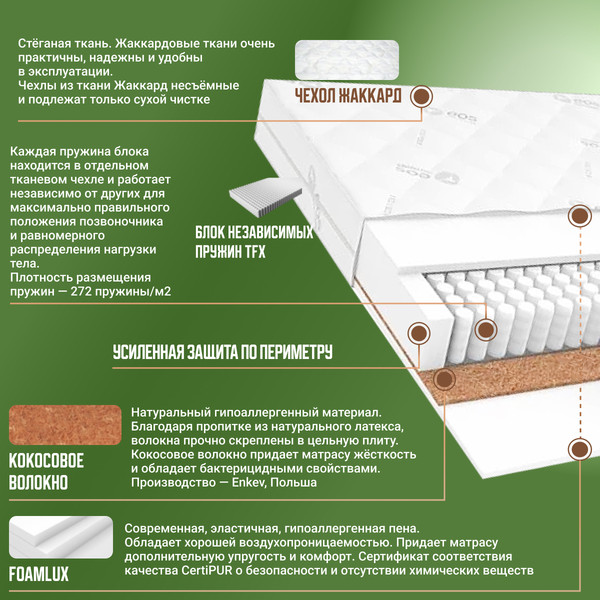 Стёганая ткань. Жаккардовые ткани очень практичны, надежны и удобны в эксплуатации.
Чехлы из ткани Жаккард несъёмные и подлежат только сухой чистке

ЧЕХОЛ ЖАККАРД

Каждая пружина блока находится в отдельном тканевом чехле и работает независимо от других для максимально правильного положения позвоночника и равномерного распределения нагрузки тела.
Плотность размещения пружин — 272 пружины/м2

БЛОК НЕЗАВИСИМЫХ ПРУЖИН TFX

УСИЛЕННАЯ ЗАЩИТА ПО ПЕРИМЕТРУ

КОКОСОВОЕ ВОЛОКНО

Натуральный гипоаллергенный материал. Благодаря пропитке из натурального латекса, волокна прочно скреплены в цельную плиту. Кокосовое волокно придает матрасу жёсткость и обладает бактерицидными свойствами. Производство — Enkev, Польша

FOAMLUX

Современная, эластичная, гипоаллергенная пена. Обладает хорошей воздухопроницаемостью. Придает матрасу дополнительную упругость и комфорт. Сертификат соответствия качества CertiPUR о безопасности и отсутствии химических веществ