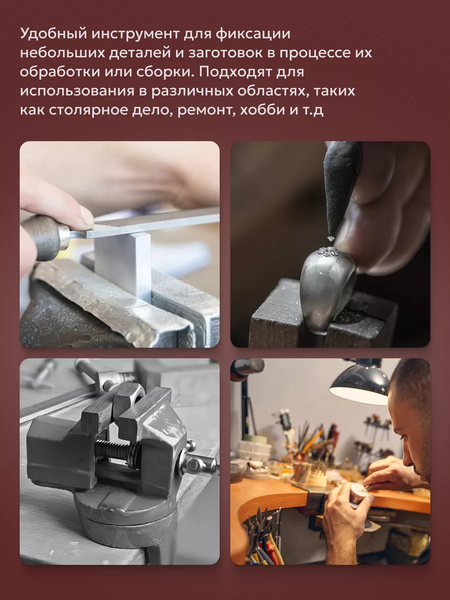 Удобный инструмент для фиксации небольших деталей и заготовок в процессе их обработки или сборки. Подходят для использования в различных областях, таких как столярное дело, ремонт, хобби и т.д