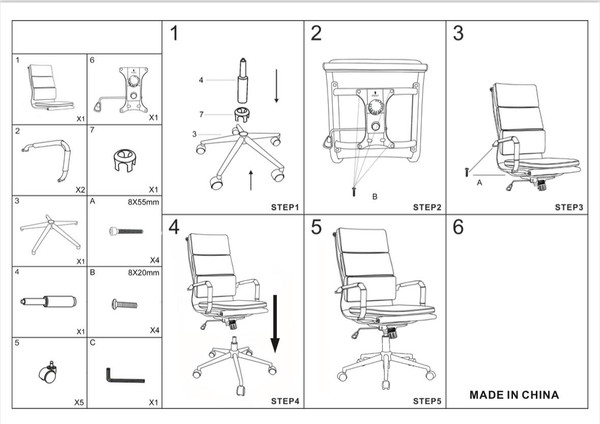 1
X1

6
X1

2
X2

7
X1

3
X1

A 8X55mm
X4

4
X1

B 8X20mm
X4

5
X5

C
X1

1
4
7
3
STEP1

2
B
STEP2

3
A
STEP3

4
STEP4

5
STEP5

6
MADE IN CHINA