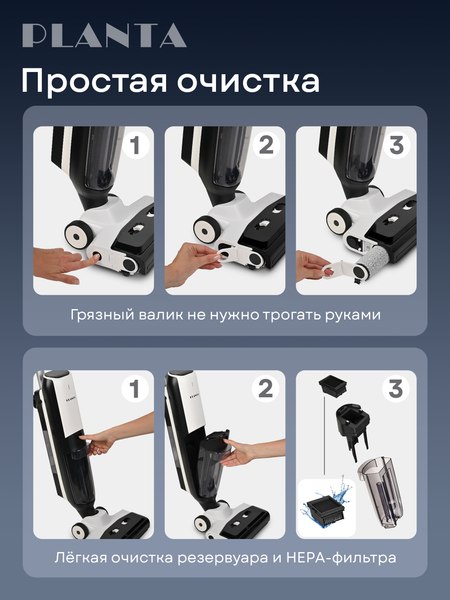 PLANTA

Простая очистка

1

2

3

Грязный валик не нужно трогать руками

1

2

3

Лёгкая очистка резервуара и HEPA-фильтра