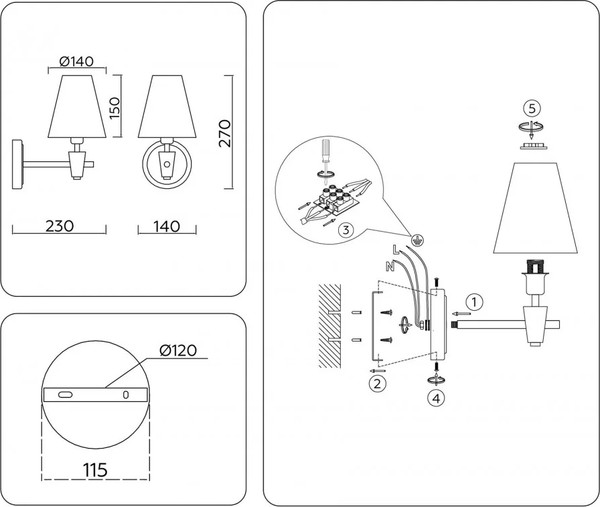 Ø140

150

270

230

140

Ø120

115

5

3

L

N

1

2

4