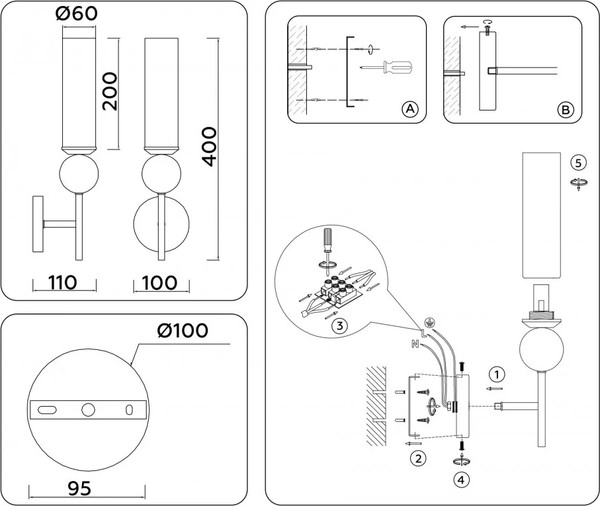 Ø60
200
400
110
100
Ø100
95
A
B
5
3
L
N
1
2
4