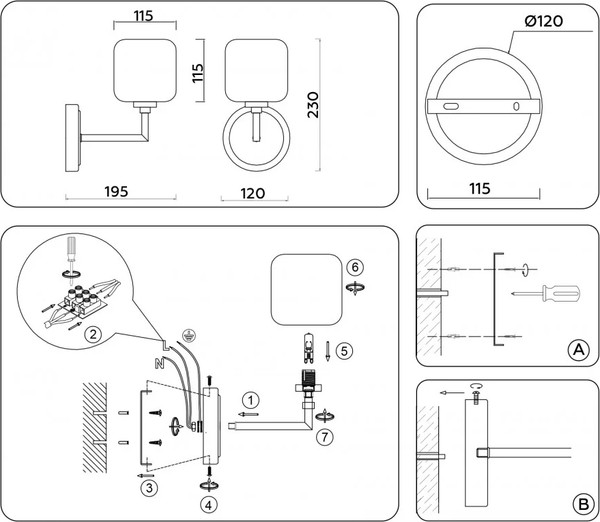 115
115
230
195
120
Ø120
115
2
L
N
6
5
1
7
3
4
A
B